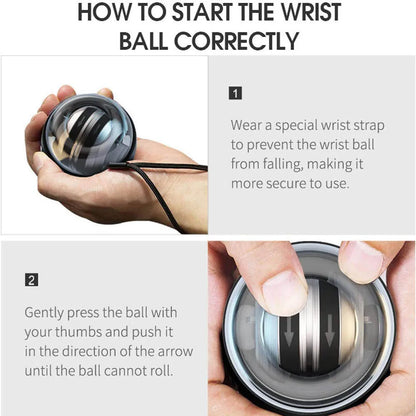 HOW TO START THE WRIST BALL CORRECTLY

1

Wear a special wrist strap to prevent the wrist ball from falling, making it more secure to use.

2

Gently press the ball with your thumbs and push it in the direction of the arrow until the ball cannot roll.