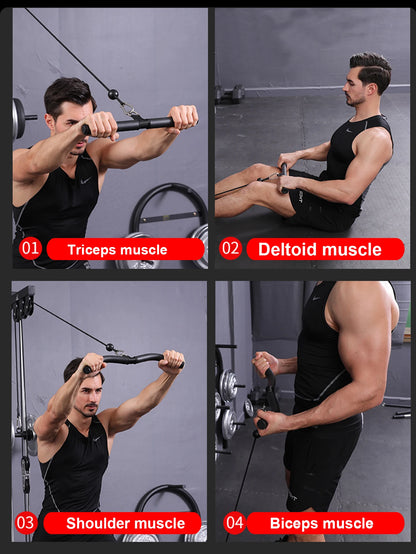 01 Triceps muscle

02 Deltoid muscle

03 Shoulder muscle

04 Biceps muscle