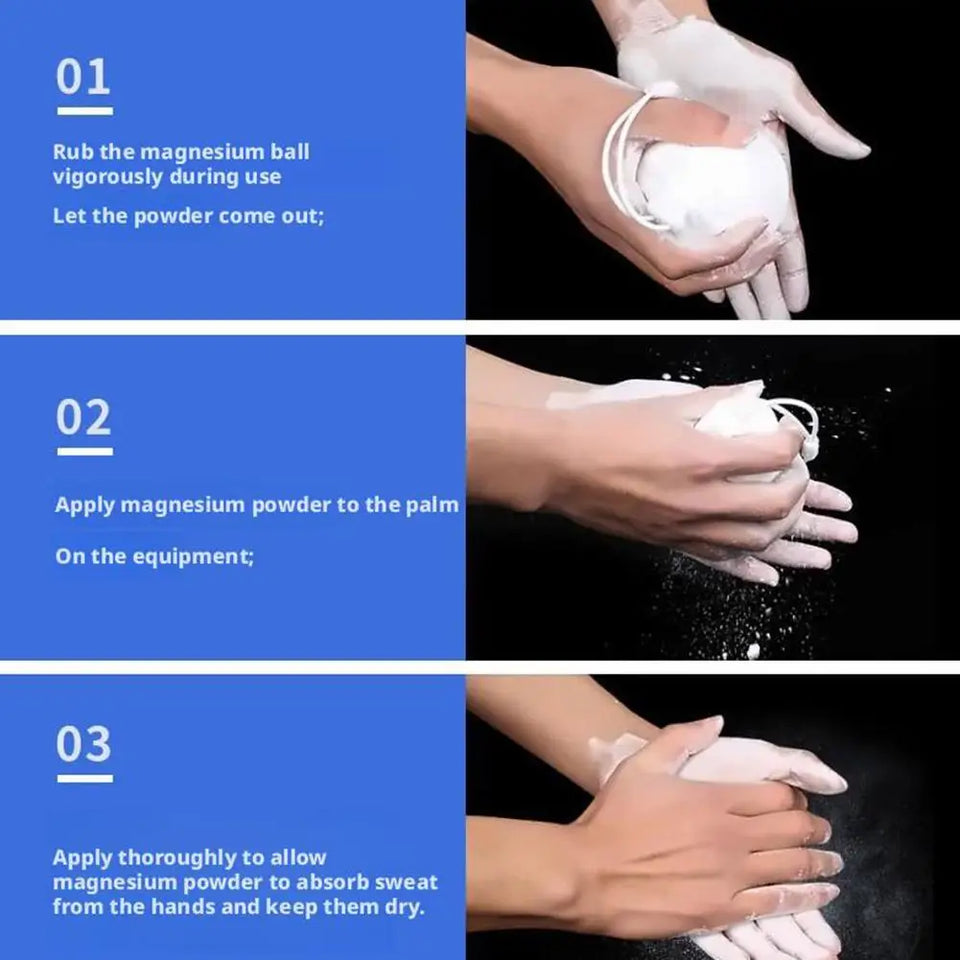 01

Rub the magnesium ball vigorously during use

Let the powder come out;

02

Apply magnesium powder to the palm

On the equipment;

03

Apply thoroughly to allow magnesium powder to absorb sweat from the hands and keep them dry.