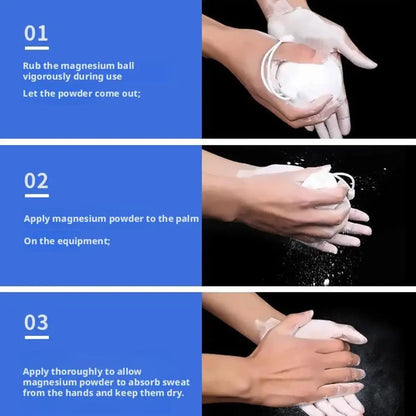 01

Rub the magnesium ball vigorously during use

Let the powder come out;

02

Apply magnesium powder to the palm

On the equipment;

03

Apply thoroughly to allow magnesium powder to absorb sweat from the hands and keep them dry.