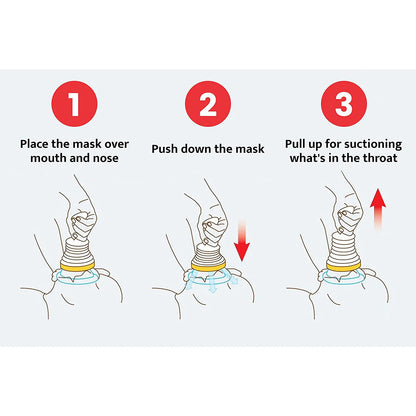 1

Place the mask over mouth and nose

2

Push down the mask

3

Pull up for suctioning what's in the throat