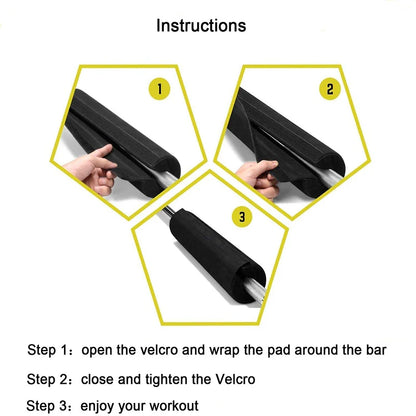 Instructions

1

2

3

Step 1：open the velcro and wrap the pad around the bar

Step 2：close and tighten the Velcro

Step 3：enjoy your workout