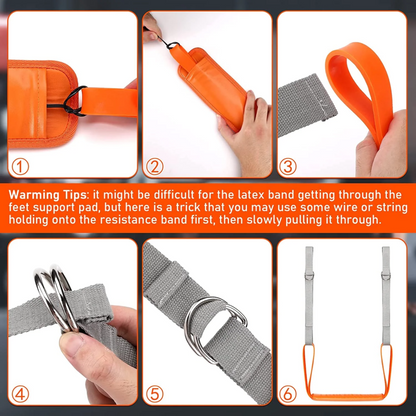 ①

②

③

Warming Tips: it might be difficult for the latex band getting through the feet support pad, but here is a trick that you may use some wire or string holding onto the resistance band first, then slowly pulling it through.

④

⑤

⑥